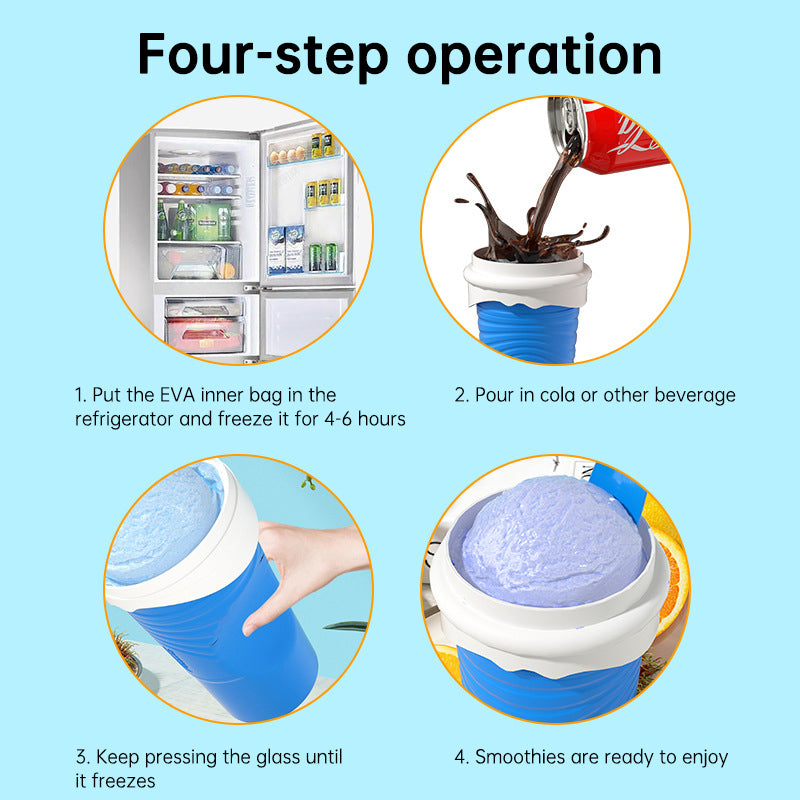 Four-step operation

1. Put the EVA inner bag in the refrigerator and freeze it for 4-6 hours

2. Pour in cola or other beverage

3. Keep pressing the glass until it freezes

4. Smoothies are ready to enjoy